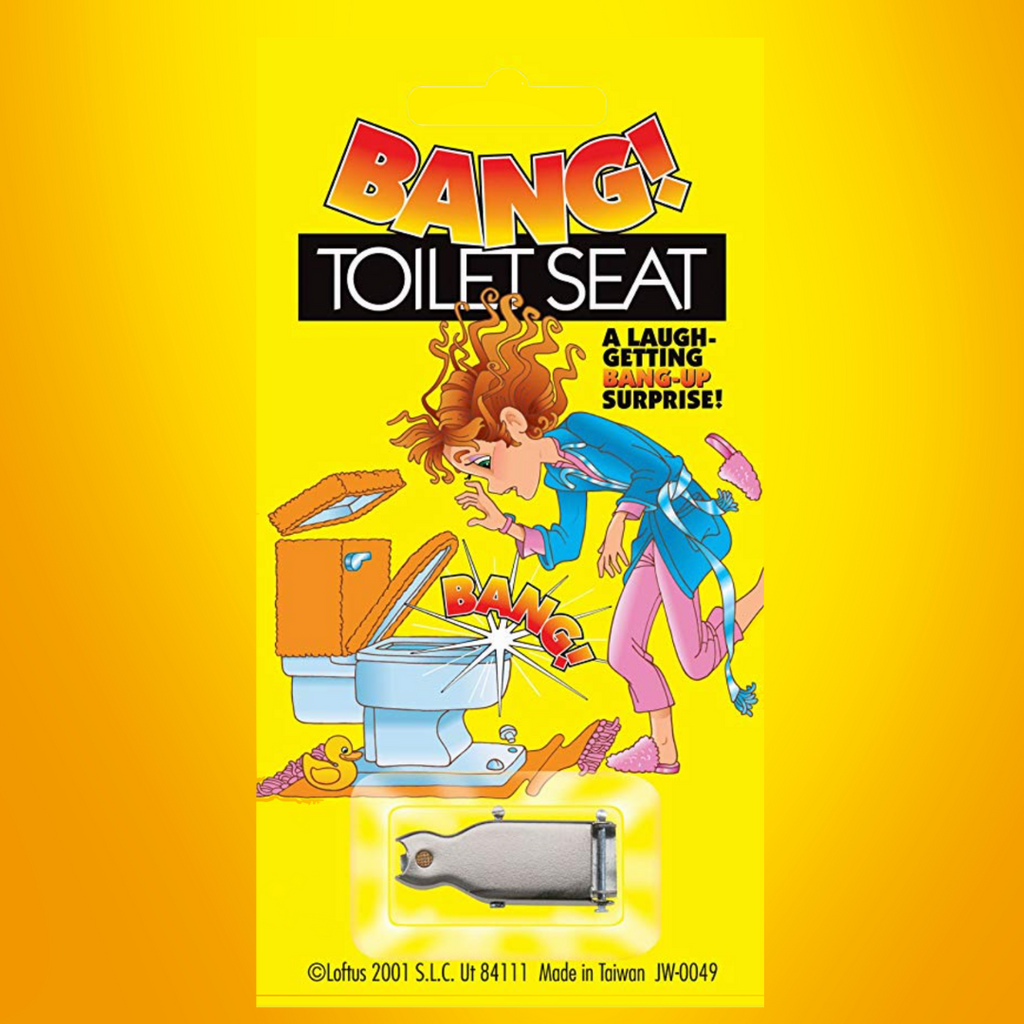 BANG!
TOILET SEAT

A LAUGH-GETTING BANG-UP SURPRISE!

BANG!

©Loftus 2001 S.L.C. Ut 84111 Made in Taiwan JW-0049