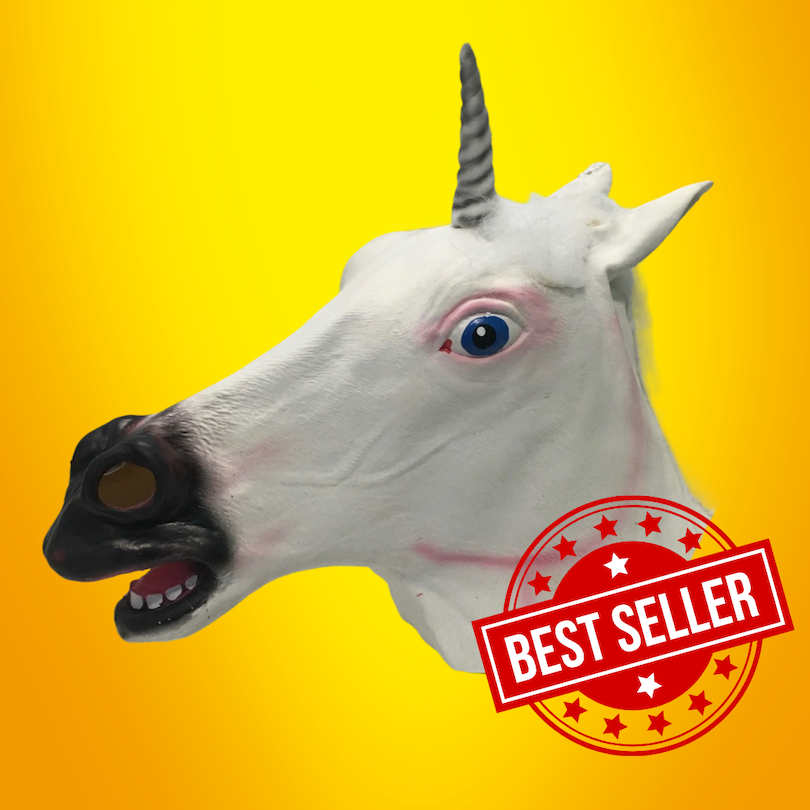 BEST SELLER