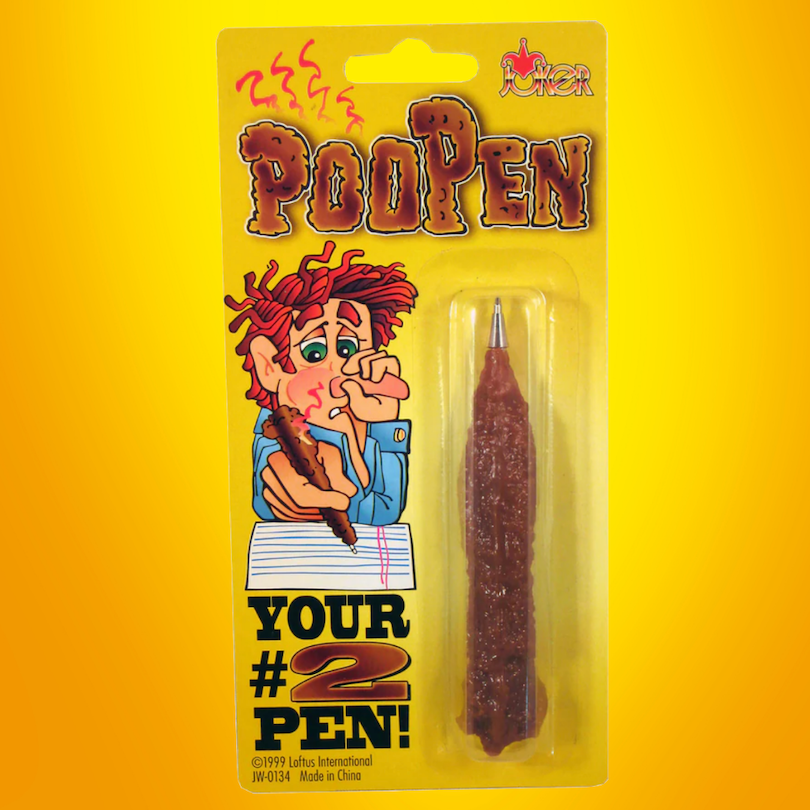 JOKER

POOPEN

YOUR #2 PEN!

©1999 Loftus International
JW-0134 Made in China