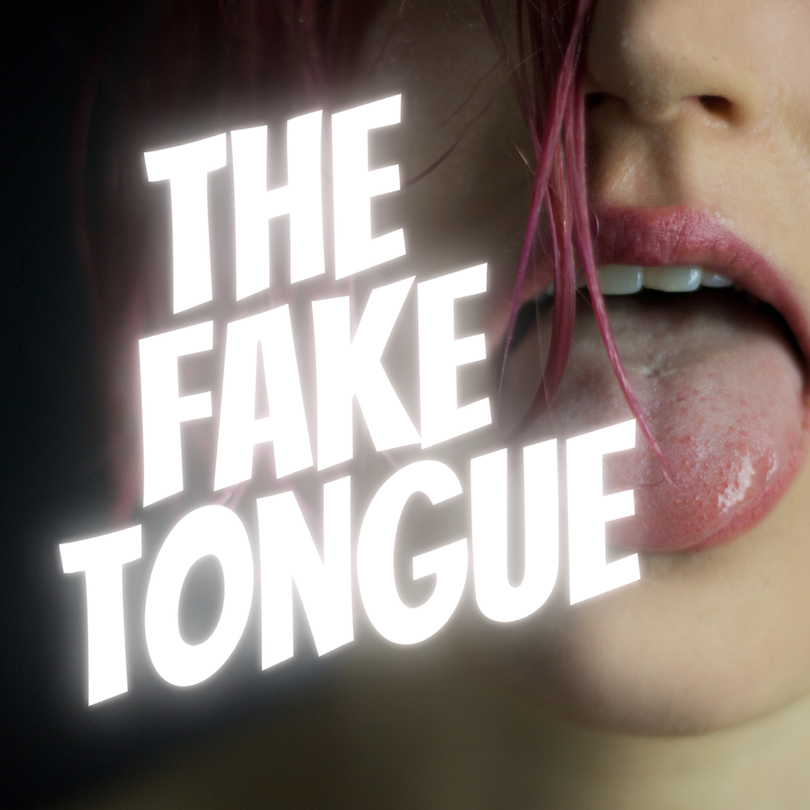 THE
FAKE
TONGUE